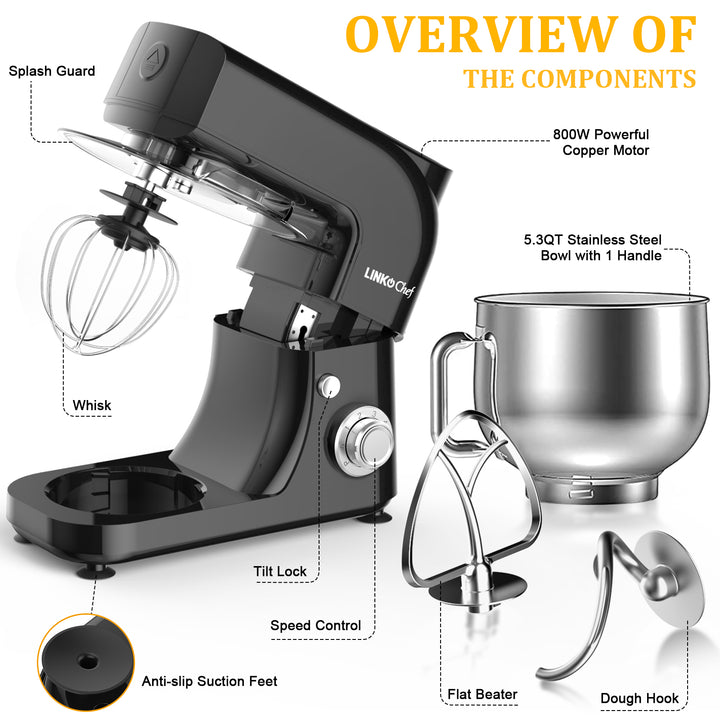 OVERVIEW OF
THE COMPONENTS

Splash Guard

800W Powerful Copper Motor

5.3QT Stainless Steel Bowl with 1 Handle

LINKChef

Whisk

Tilt Lock

Speed Control

Anti-slip Suction Feet

Flat Beater

Dough Hook